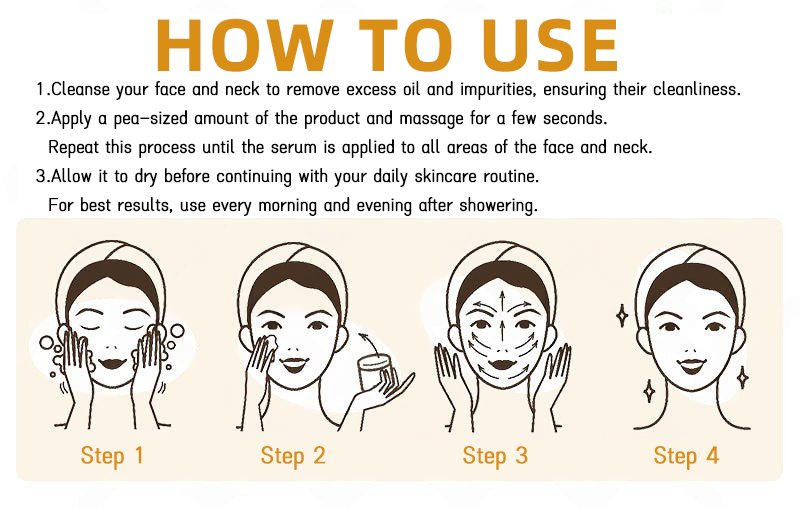 HOW TO USE

1.Cleanse your face and neck to remove excess oil and impurities, ensuring their cleanliness.

2.Apply a pea-sized amount of the product and massage for a few seconds. Repeat this process until the serum is applied to all areas of the face and neck.

3.Allow it to dry before continuing with your daily skincare routine. For best results, use every morning and evening after showering.

Step 1

Step 2

Step 3

Step 4