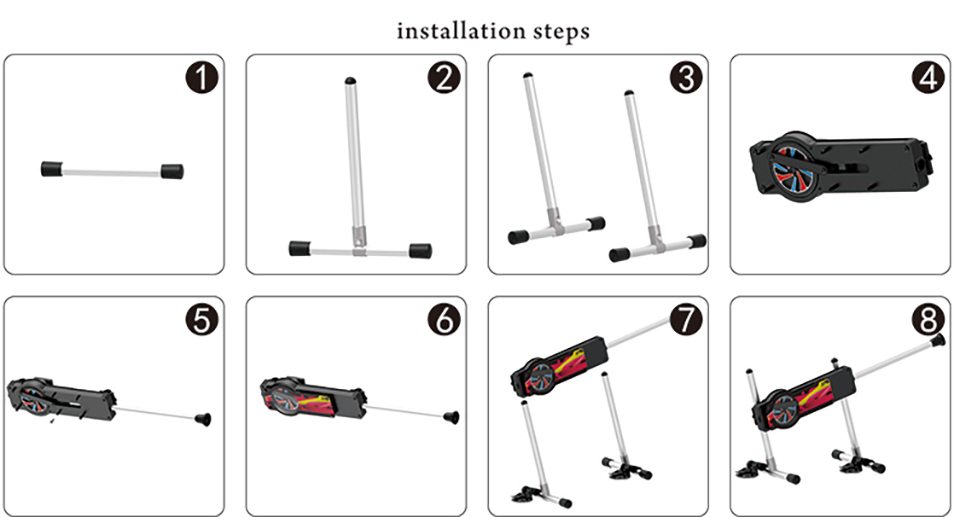 installation steps

1

2

3

4

5

6

7

8