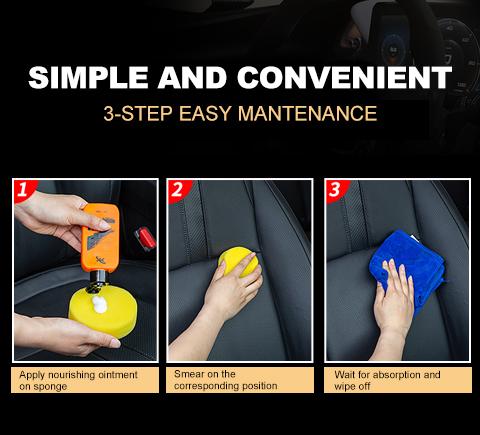 SIMPLE AND CONVENIENT

3-STEP EASY MANTENANCE

1

Apply nourishing ointment on sponge

2

Smear on the corresponding position

3

Wait for absorption and wipe off