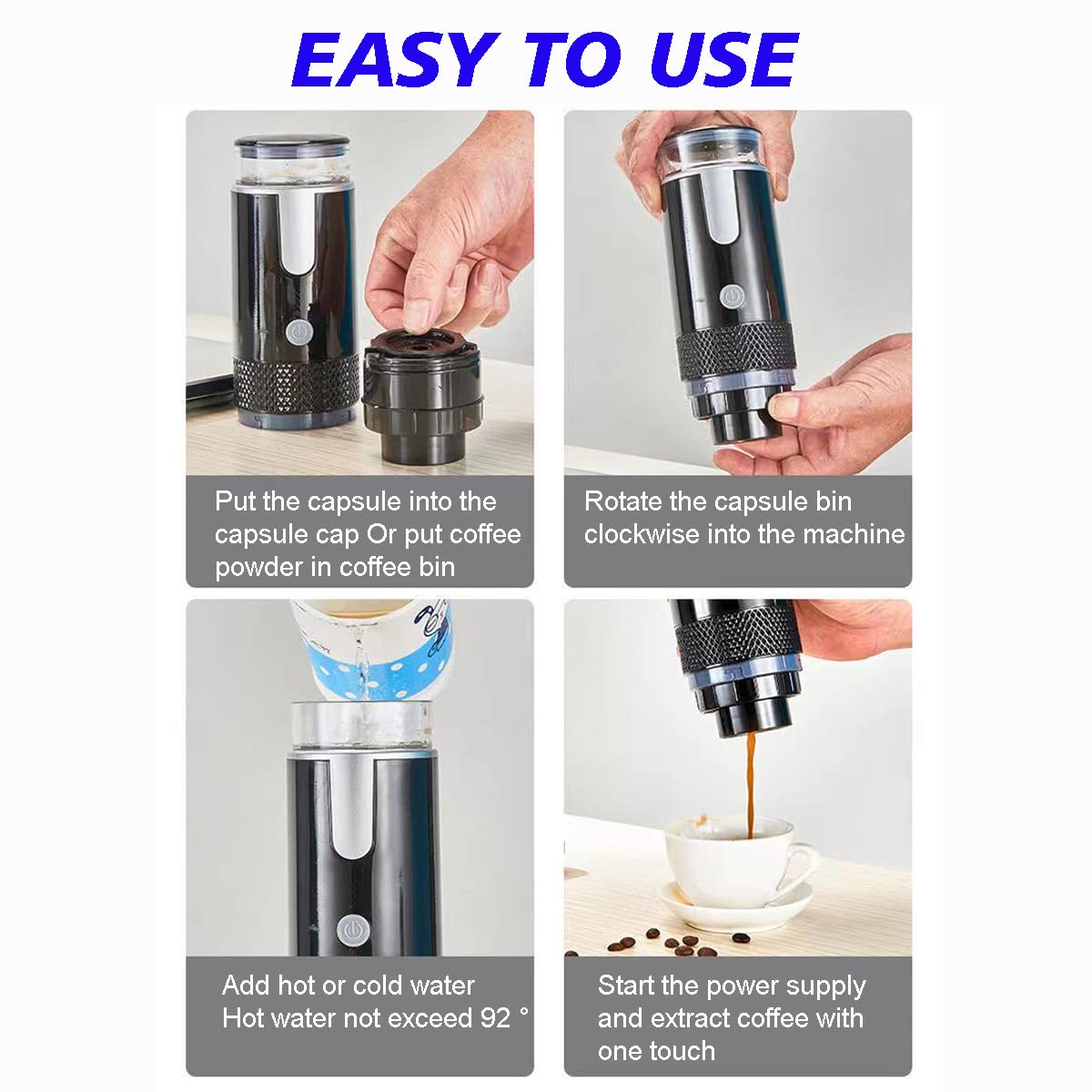 EASY TO USE

Put the capsule into the capsule cap Or put coffee powder in coffee bin

Rotate the capsule bin clockwise into the machine

Add hot or cold water
Hot water not exceed 92 °

Start the power supply and extract coffee with one touch