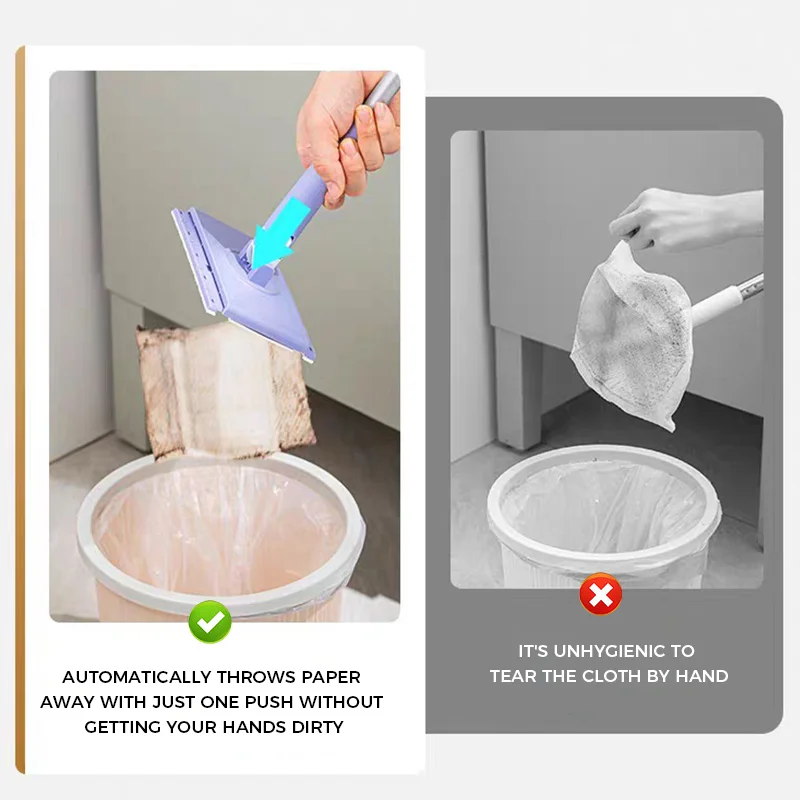 AUTOMATICALLY THROWS PAPER AWAY WITH JUST ONE PUSH WITHOUT GETTING YOUR HANDS DIRTY

IT'S UNHYGIENIC TO TEAR THE CLOTH BY HAND