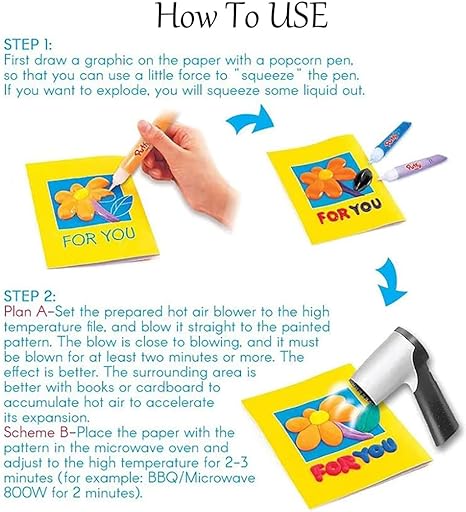 How To USE

STEP 1:
First draw a graphic on the paper with a popcorn pen, so that you can use a little force to "squeeze" the pen. If you want to explode, you will squeeze some liquid out.

Puffy

FOR YOU

Puffy

Puffy

FOR YOU

STEP 2:
Plan A-Set the prepared hot air blower to the high temperature file, and blow it straight to the painted pattern. The blow is close to blowing, and it must be blown for at least two minutes or more. The effect is better. The surrounding area is better with books or cardboard to accumulate hot air to accelerate its expansion.
Scheme B-Place the paper with the pattern in the microwave oven and adjust to the high temperature for 2-3 minutes (for example: BBQ/Microwave 800W for 2 minutes).

FOR YOU