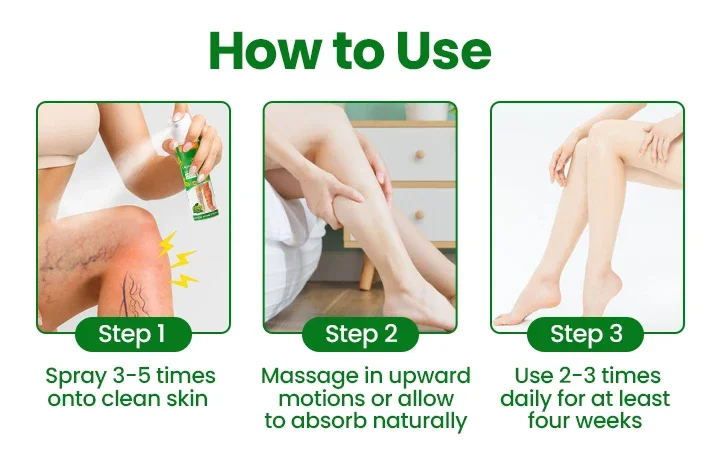 How to Use

Step 1

Spray 3-5 times onto clean skin

Step 2

Massage in upward motions or allow to absorb naturally

Step 3

Use 2-3 times daily for at least four weeks