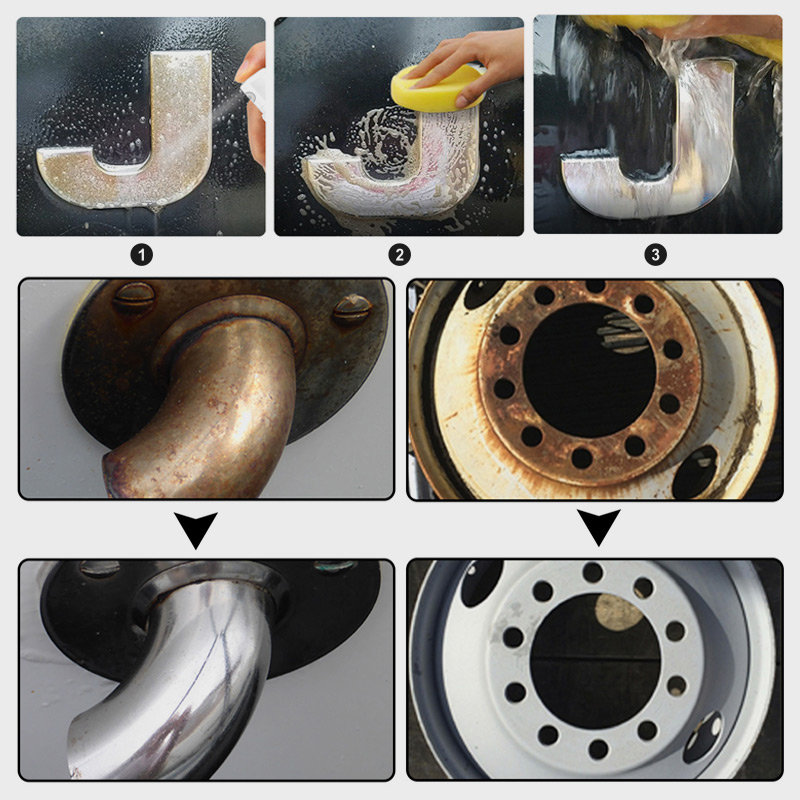 1

2

3