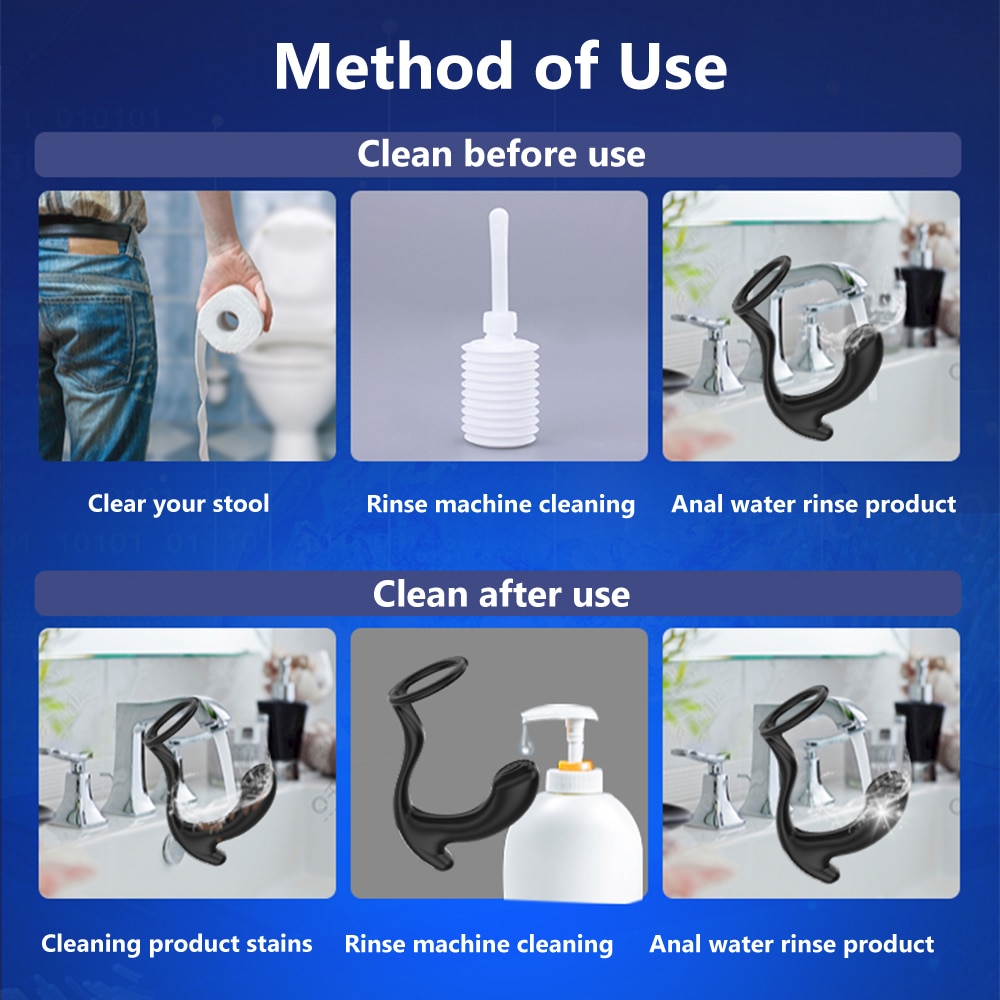 Method of Use

Clean before use

Clear your stool

Rinse machine cleaning

Anal water rinse product

Clean after use

Cleaning product stains

Rinse machine cleaning

Anal water rinse product