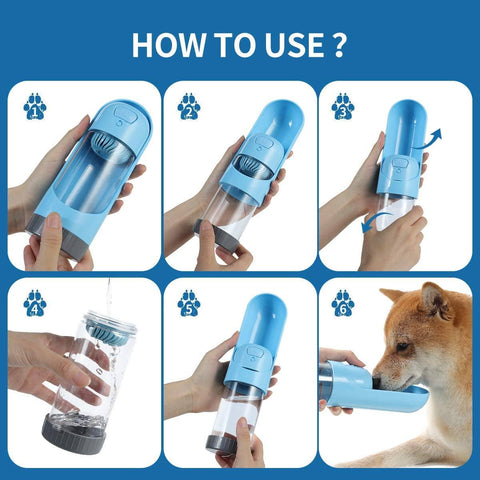 HOW TO USE ?

1

2

3

4

5

6