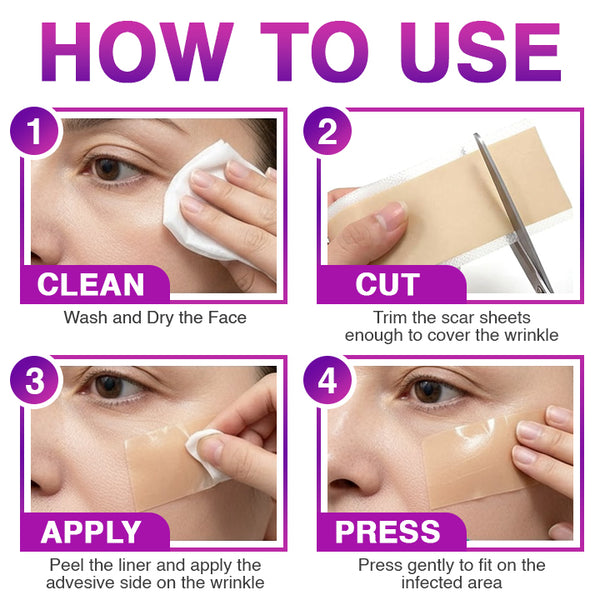 HOW TO USE

1

CLEAN

Wash and Dry the Face

2

CUT

Trim the scar sheets enough to cover the wrinkle

3

APPLY

Peel the liner and apply the advesive side on the wrinkle

4

PRESS

Press gently to fit on the infected area