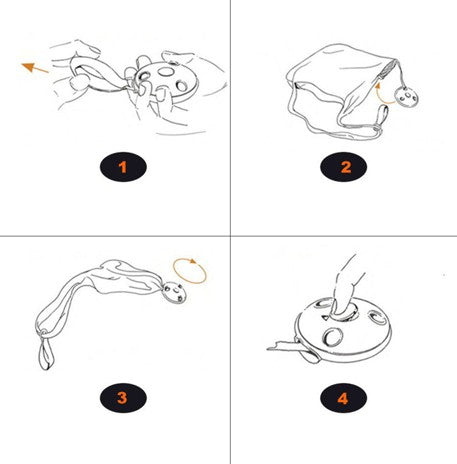 1

2

3

4