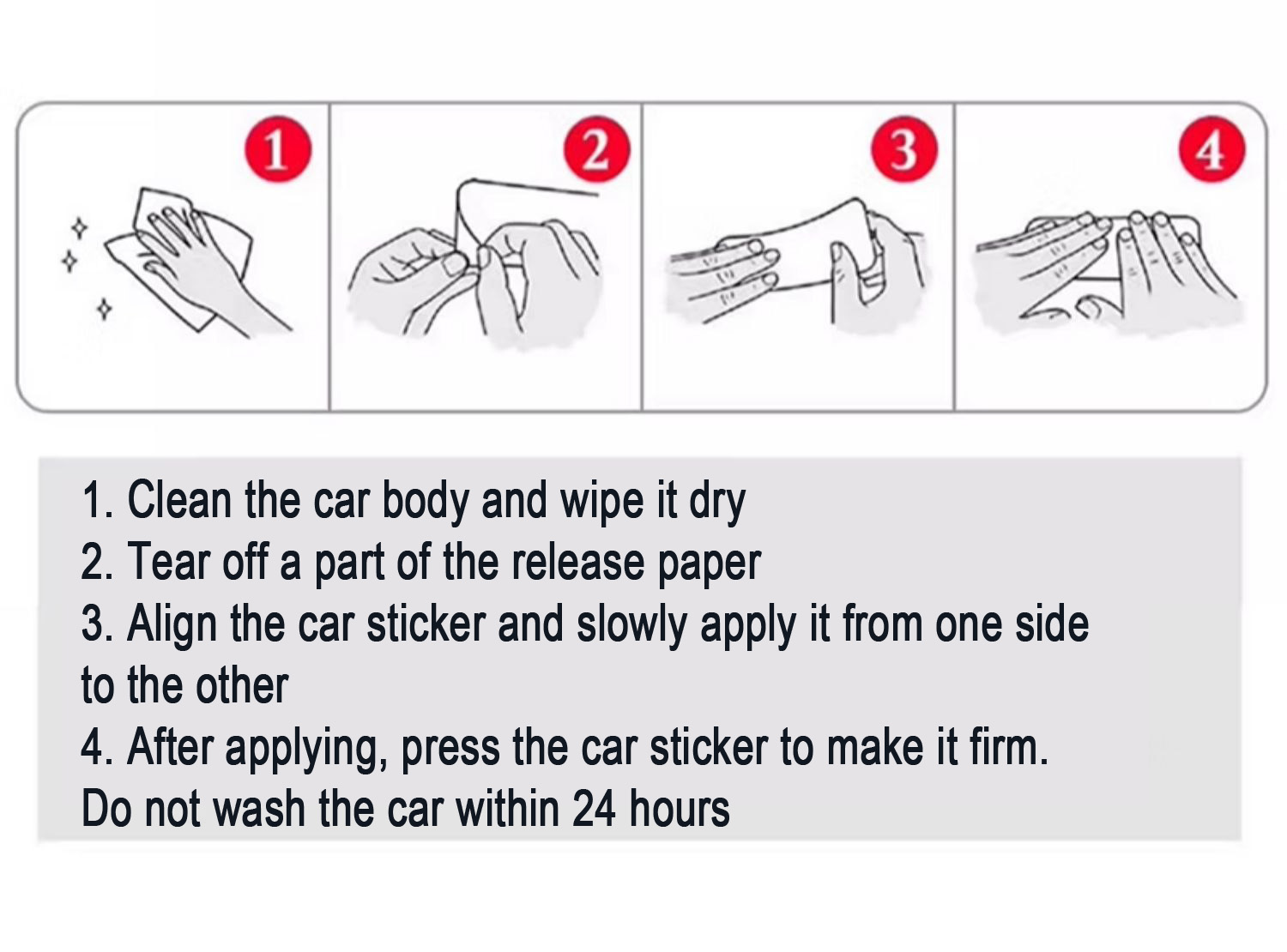 1

2

3

4

1. Clean the car body and wipe it dry
2. Tear off a part of the release paper
3. Align the car sticker and slowly apply it from one side to the other
4. After applying, press the car sticker to make it firm. Do not wash the car within 24 hours