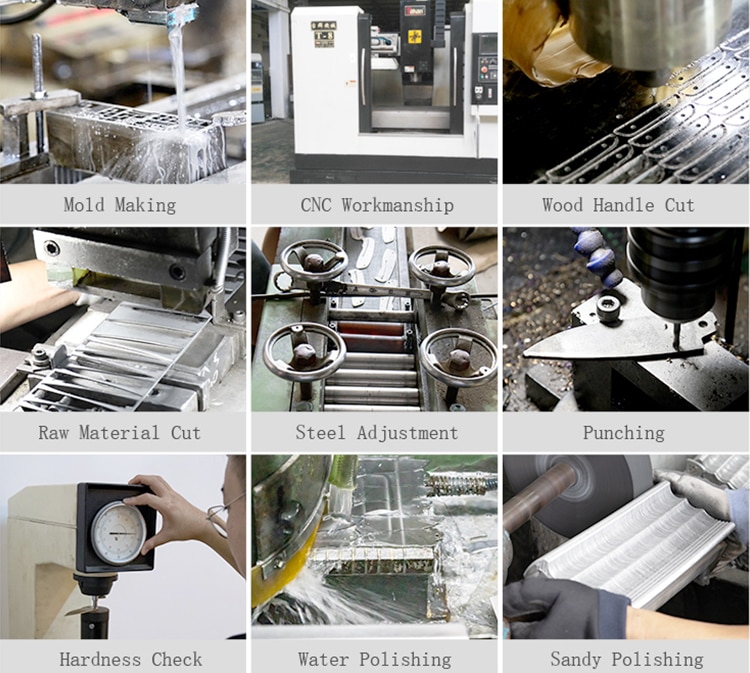 Mold Making

CNC Workmanship

Wood Handle Cut

Raw Material Cut

Steel Adjustment

Punching

Hardness Check

Water Polishing

Sandy Polishing