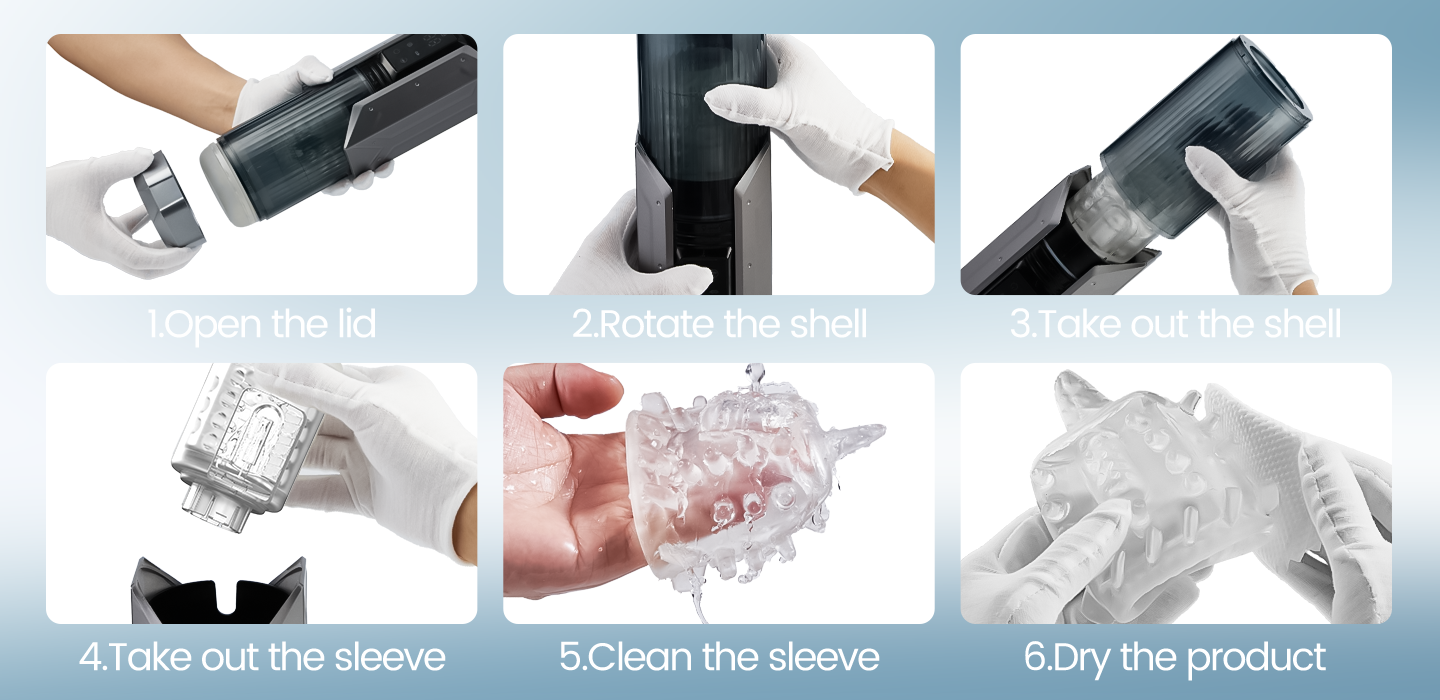 1.Open the lid

2.Rotate the shell

3.Take out the shell

4.Take out the sleeve

5.Clean the sleeve

6.Dry the product