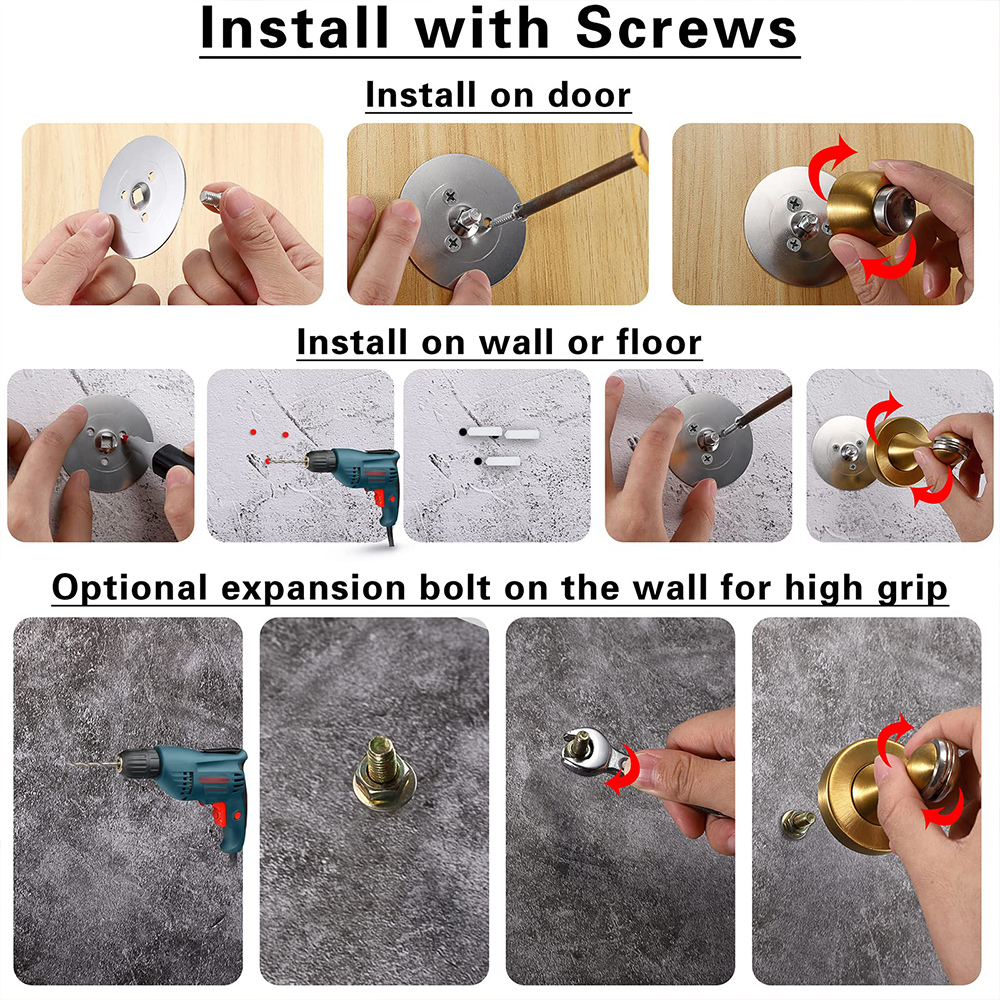 Install with Screws

Install on door

Install on wall or floor

Optional expansion bolt on the wall for high grip