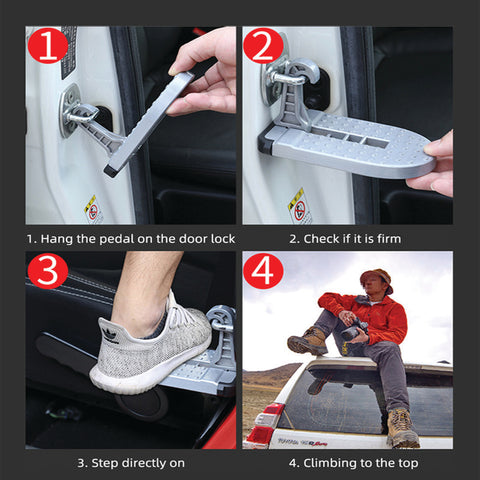 1

1. Hang the pedal on the door lock

2

2. Check if it is firm

3

3. Step directly on

4

4. Climbing to the top