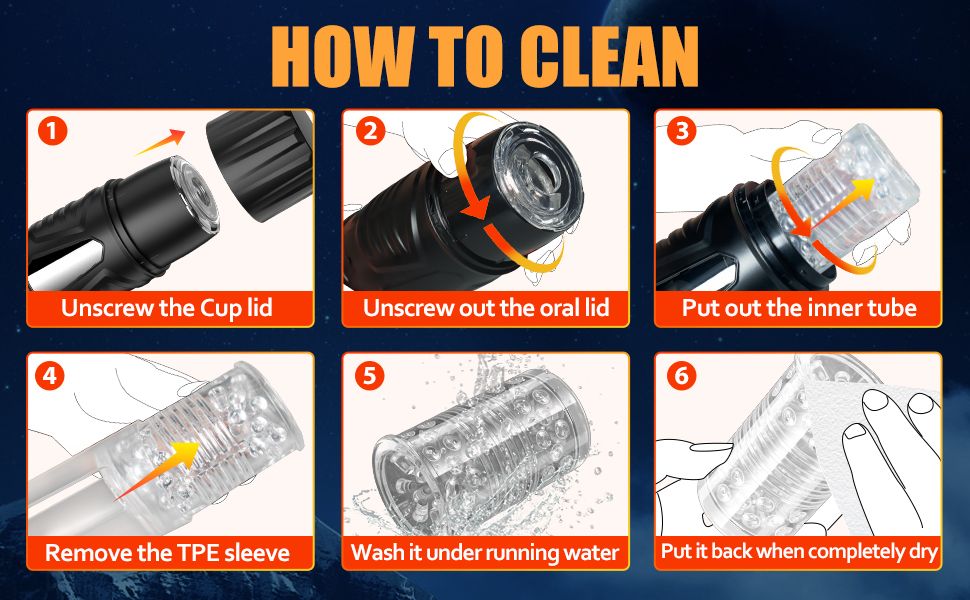 HOW TO CLEAN

1
Unscrew the Cup lid

2
Unscrew out the oral lid

3
Put out the inner tube

4
Remove the TPE sleeve

5
Wash it under running water

6
Put it back when completely dry