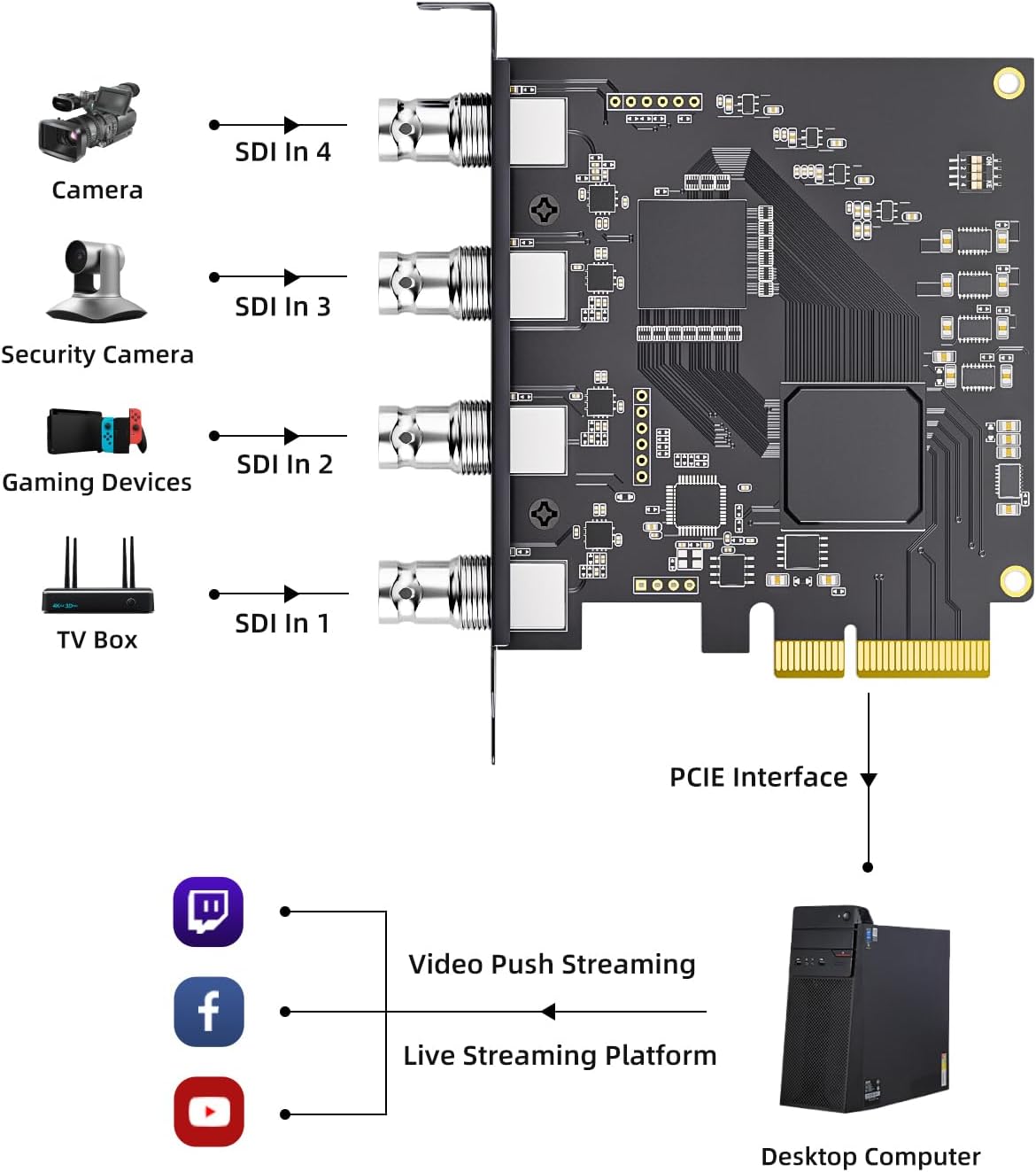 Camera

SDI In 4

Security Camera

SDI In 3

Gaming Devices

SDI In 2

TV Box

SDI In 1

PCIE Interface

Video Push Streaming

Live Streaming Platform

Desktop Computer