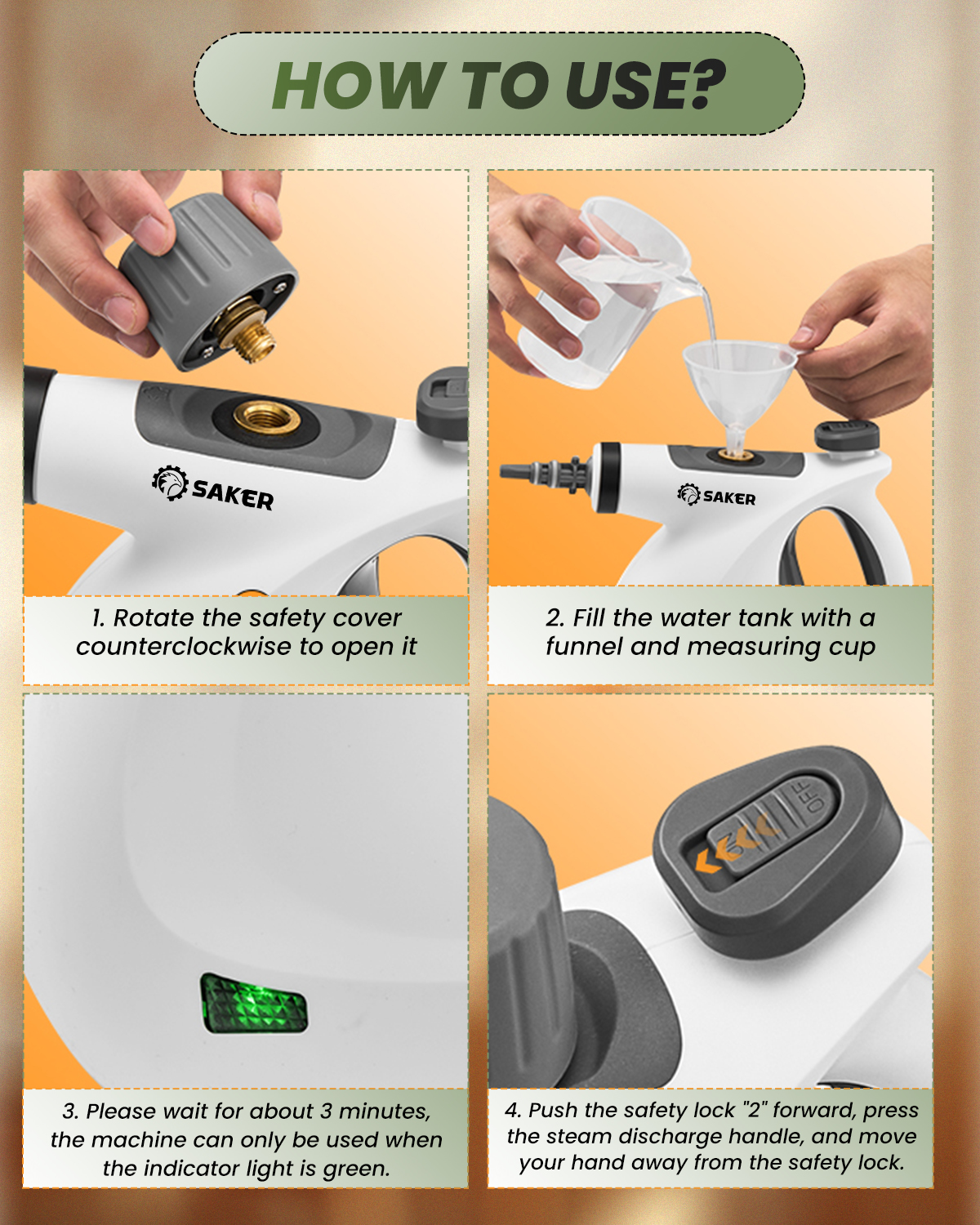 HOW TO USE?

SAKER

1. Rotate the safety cover counterclockwise to open it

SAKER

2. Fill the water tank with a funnel and measuring cup

3. Please wait for about 3 minutes, the machine can only be used when the indicator light is green.

ON OFF

4. Push the safety lock "2" forward, press the steam discharge handle, and move your hand away from the safety lock.