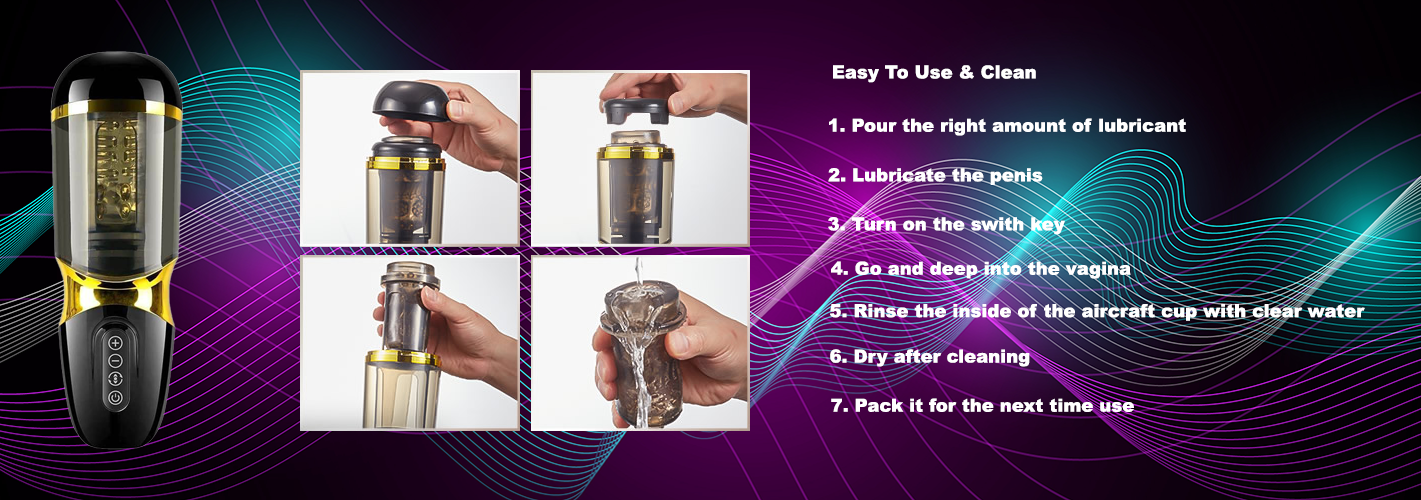 Easy To Use & Clean

1. Pour the right amount of lubricant

2. Lubricate the penis

3. Turn on the swith key

4. Go and deep into the vagina

5. Rinse the inside of the aircraft cup with clear water

6. Dry after cleaning

7. Pack it for the next time use