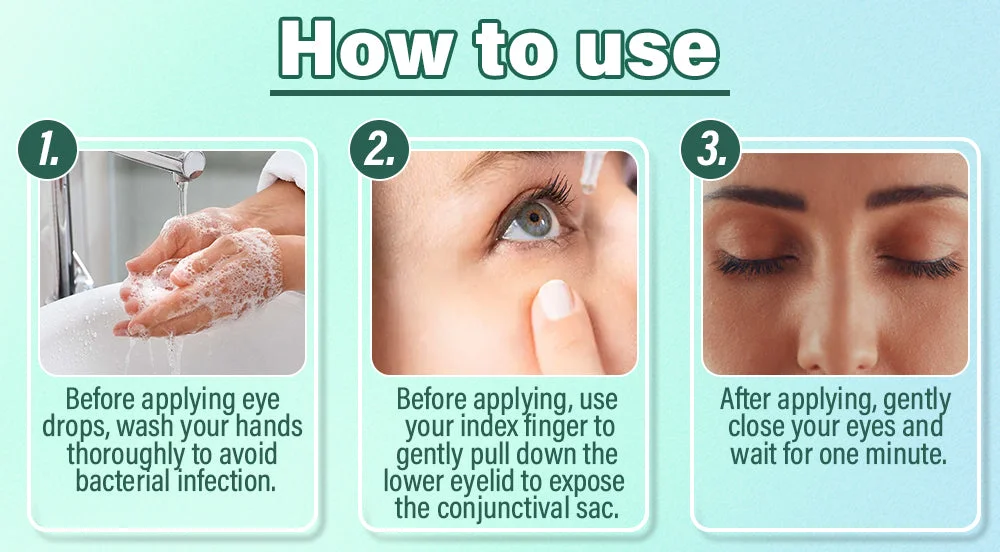 How to use

1.

Before applying eye drops, wash your hands thoroughly to avoid bacterial infection.

2.

Before applying, use your index finger to gently pull down the lower eyelid to expose the conjunctival sac.

3.

After applying, gently close your eyes and wait for one minute.