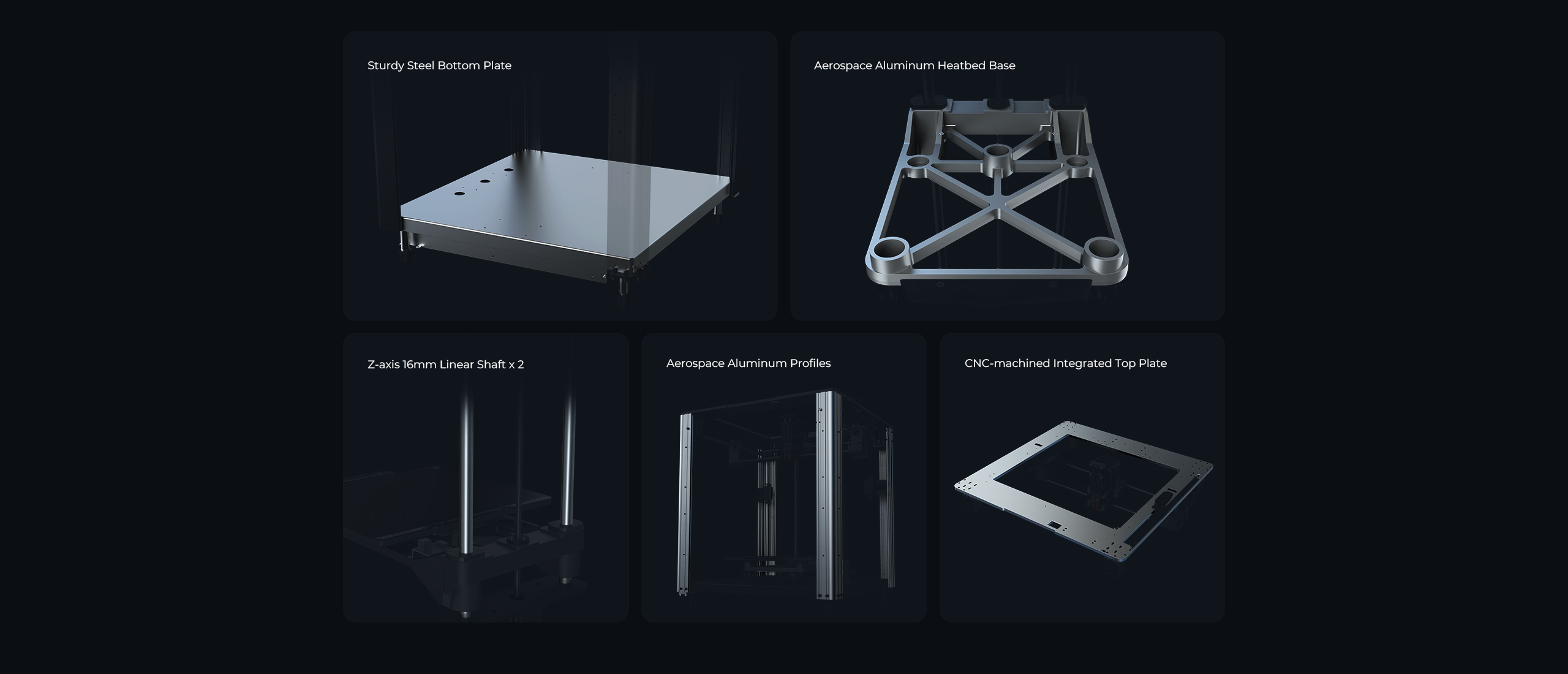 Sturdy Steel Bottom Plate

Aerospace Aluminum Heatbed Base

Z-axis 16mm Linear Shaft x 2

Aerospace Aluminum Profiles

CNC-machined Integrated Top Plate