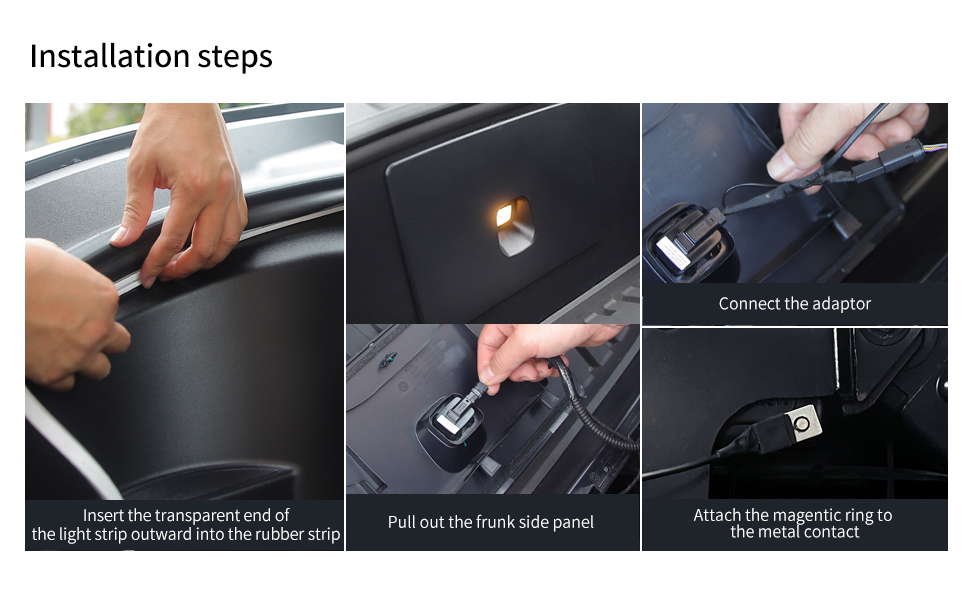 Installation steps

Insert the transparent end of the light strip outward into the rubber strip

Pull out the frunk side panel

Connect the adaptor

Attach the magentic ring to the metal contact