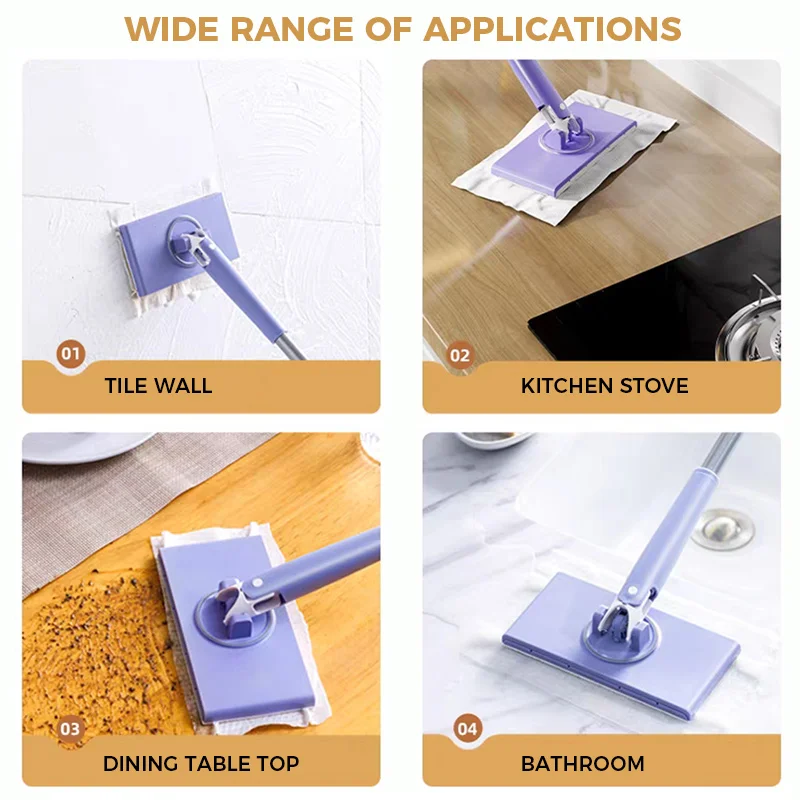 WIDE RANGE OF APPLICATIONS

01
TILE WALL

02
KITCHEN STOVE

03
DINING TABLE TOP

04
BATHROOM