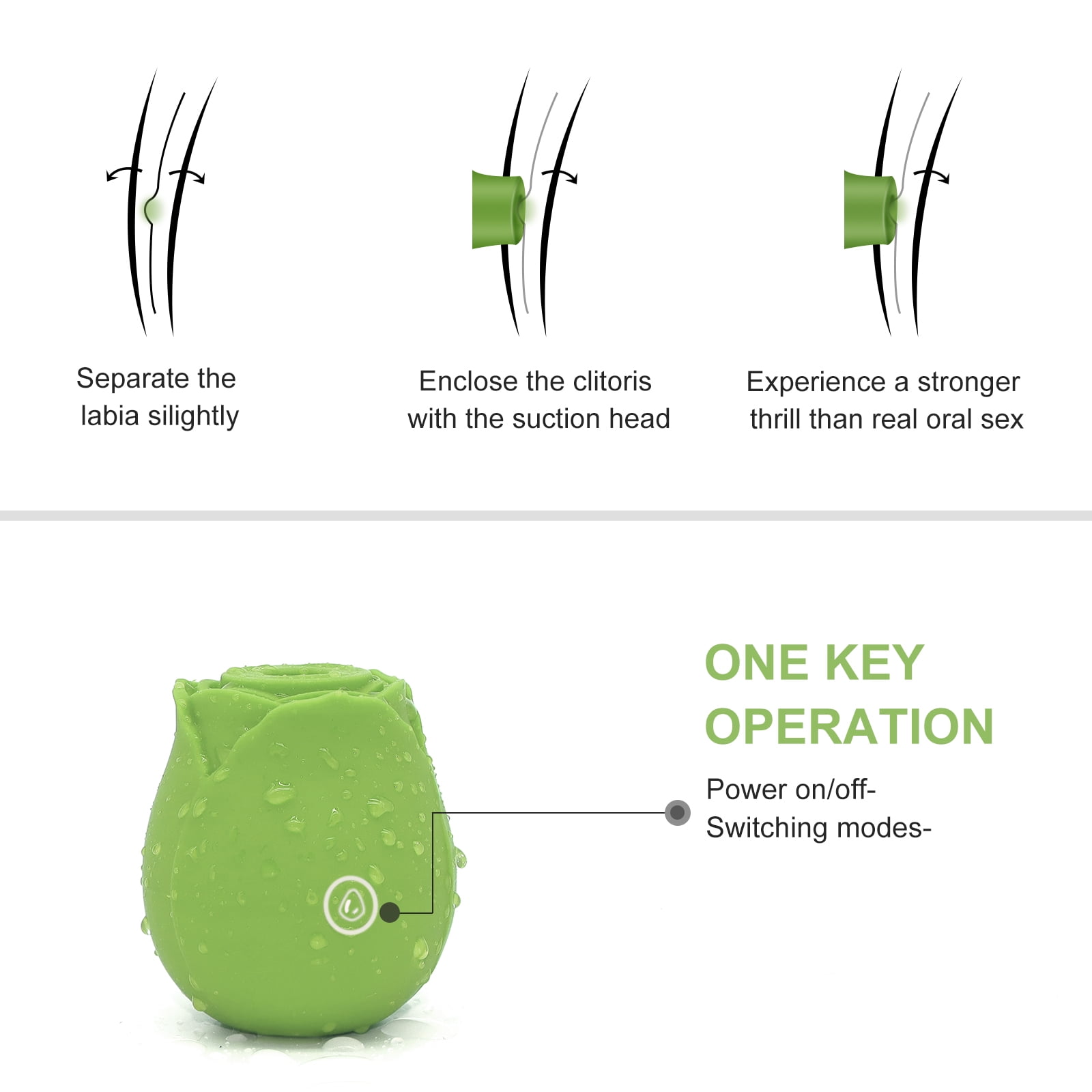 Separate the labia silightly

Enclose the clitoris with the suction head

Experience a stronger thrill than real oral sex

ONE KEY OPERATION

Power on/off-
Switching modes-