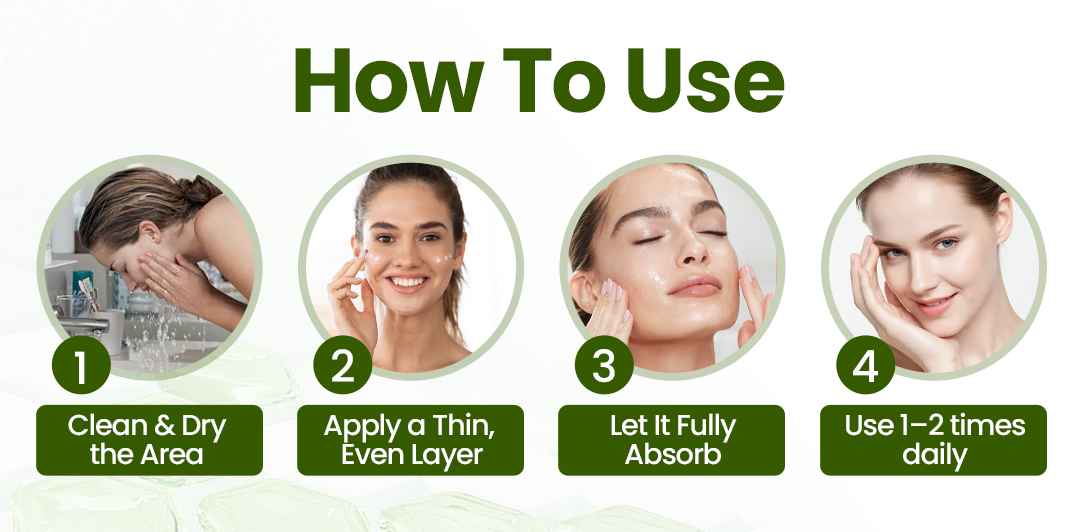 How To Use

1
Clean & Dry the Area

2
Apply a Thin, Even Layer

3
Let It Fully Absorb

4
Use 1–2 times daily