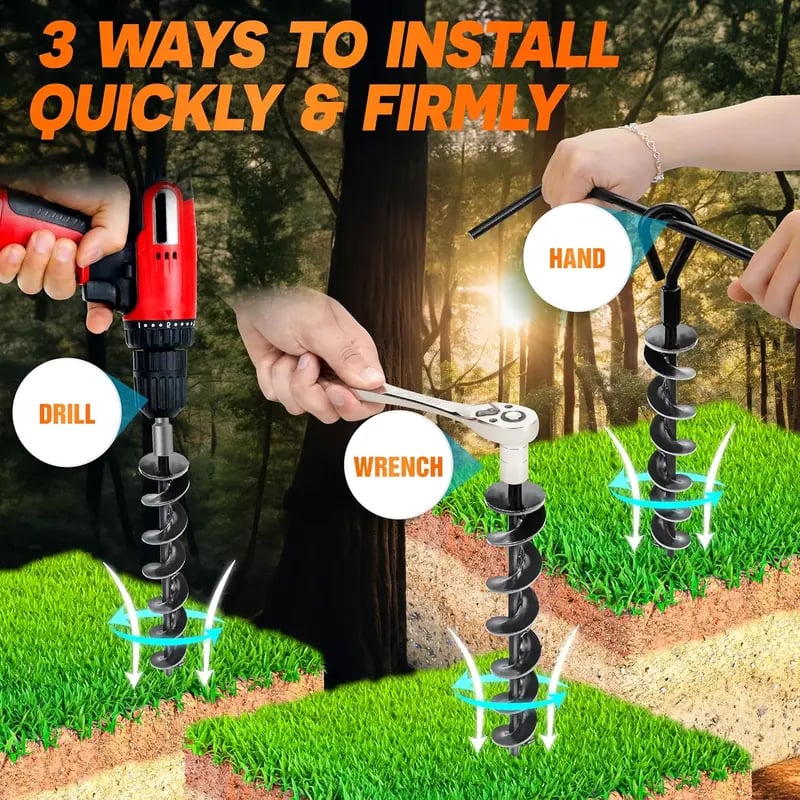 3 WAYS TO INSTALL QUICKLY & FIRMLY

HAND

DRILL

WRENCH