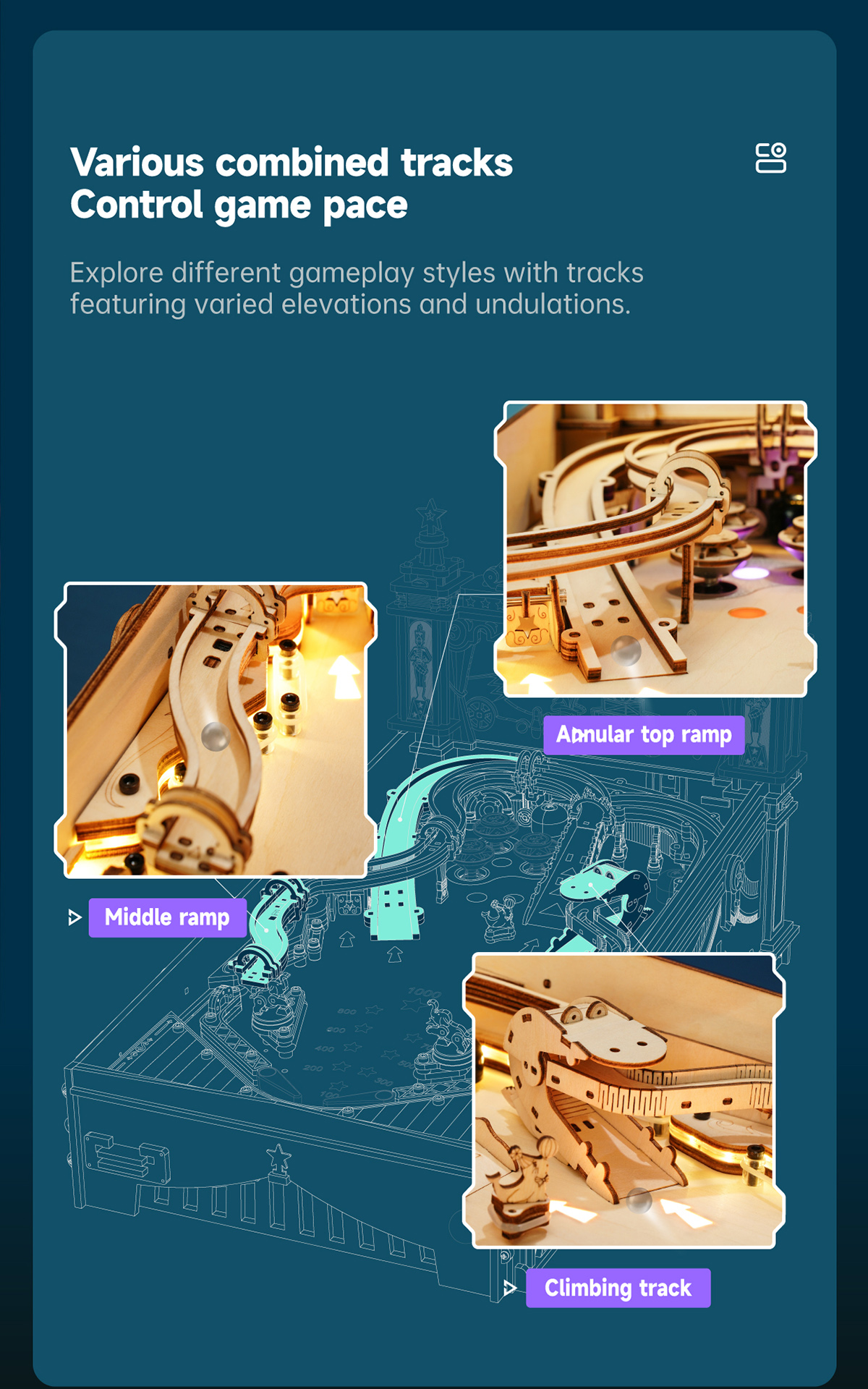 Various combined tracks
Control game pace

Explore different gameplay styles with tracks featuring varied elevations and undulations.

Annular top ramp

Middle ramp

1000
800
600
400
200

Climbing track