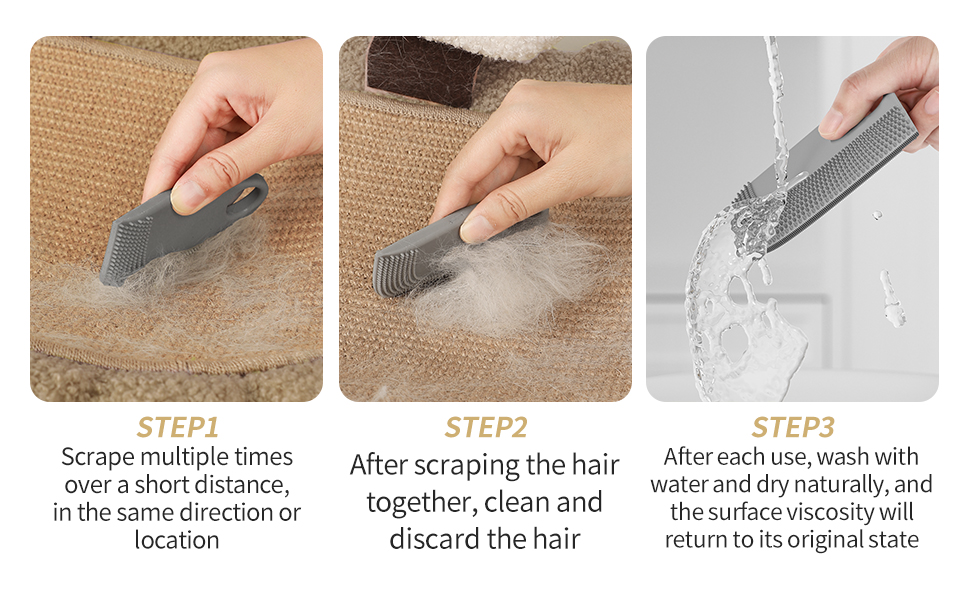 STEP1
Scrape multiple times over a short distance, in the same direction or location

STEP2
After scraping the hair together, clean and discard the hair

STEP3
After each use, wash with water and dry naturally, and the surface viscosity will return to its original state