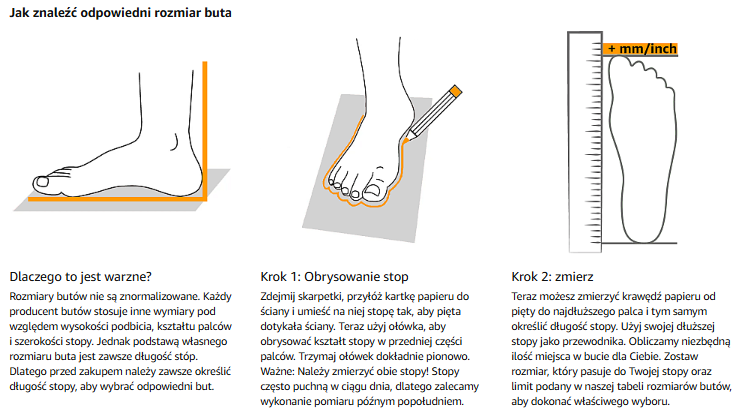 Jak znaleźć odpowiedni rozmiar buta

+ mm/inch

Dlaczego to jest warzne?

Rozmiary butów nie są znormalizowane. Każdy producent butów stosuje inne wymiary pod względem wysokości podbicia, kształtu palców i szerokości stopy. Jednak podstawą własnego rozmiaru buta jest zawsze długość stóp. Dlatego przed zakupem należy zawsze określić długość stopy, aby wybrać odpowiedni but.

Krok 1: Obrysowanie stop

Zdejmij skarpetki, przyłóż kartkę papieru do ściany i umieść na niej stopę tak, aby pięta dotykała ściany. Teraz użyj ołówka, aby obrysować kształt stopy w przedniej części palców. Trzymaj ołówek dokładnie pionowo. Ważne: Należy zmierzyć obie stopy! Stopy często puchną w ciągu dnia, dlatego zalecamy wykonanie pomiaru późnym popołudniem.

Krok 2: zmierz

Teraz możesz zmierzyć krawędź papieru od pięty do najdłuższego palca i tym samym określić długość stopy. Użyj swojej dłuższej stopy jako przewodnika. Obliczamy niezbędną ilość miejsca w bucie dla Ciebie. Zostaw rozmiar, który pasuje do Twojej stopy oraz limit podany w naszej tabeli rozmiarów butów, aby dokonać właściwego wyboru.