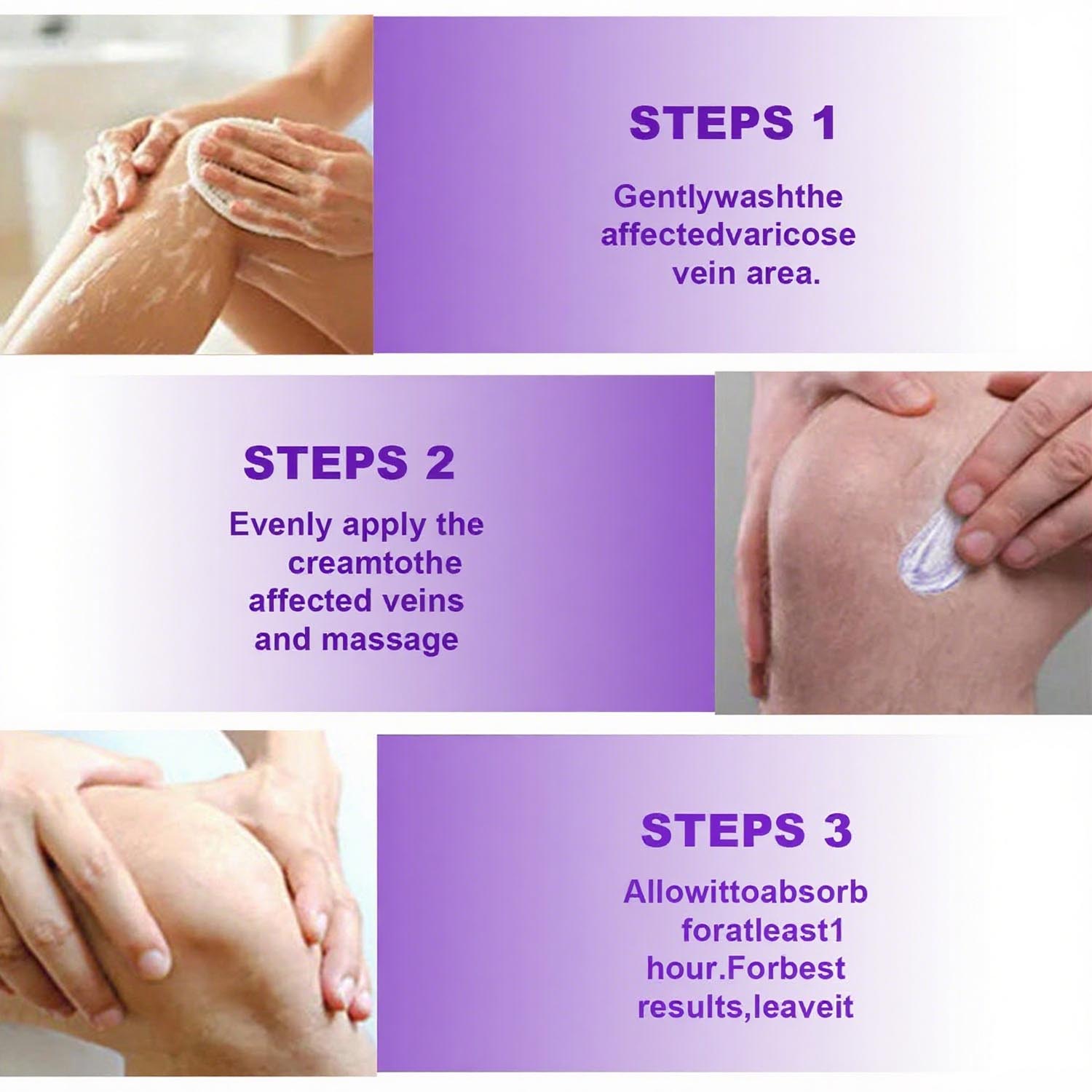 STEPS 1

Gentlywashthe affectedvaricose vein area.

STEPS 2

Evenly apply the creamtothe affected veins and massage

STEPS 3

Allowittoabsorb foratleast1 hour.Forbest results,leaveit