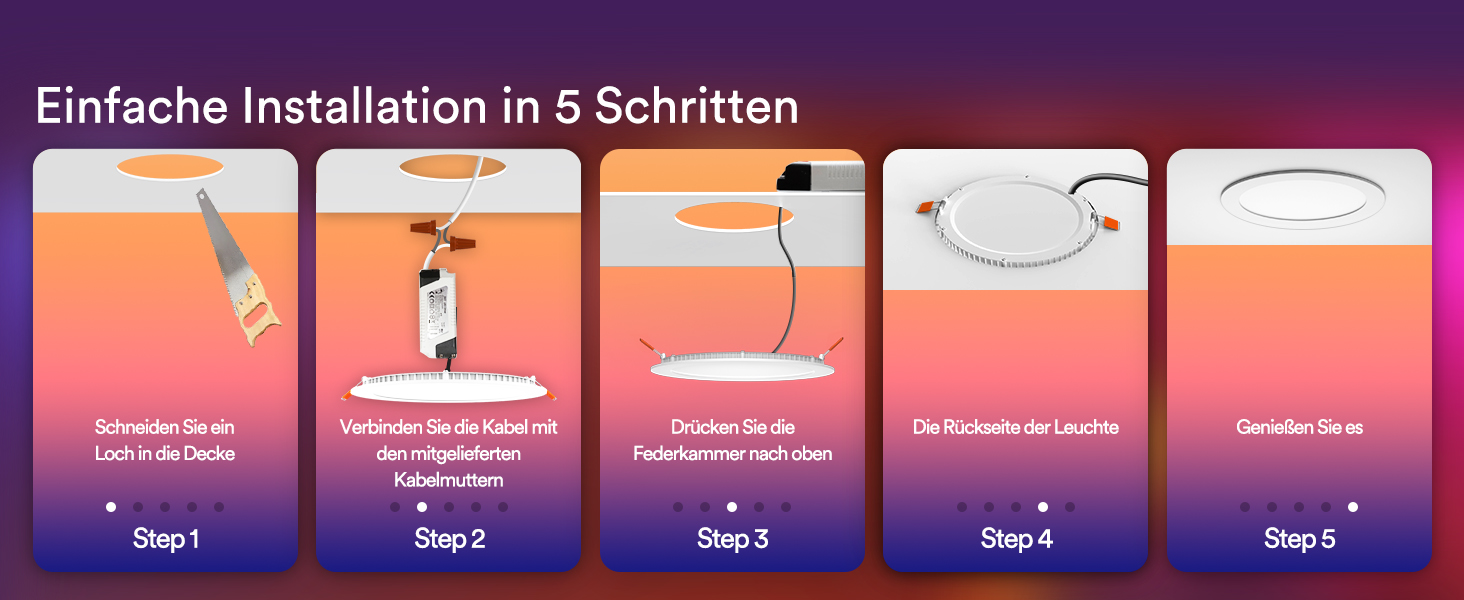 Einfache Installation in 5 Schritten

Schneiden Sie ein Loch in die Decke

Step 1

Verbinden Sie die Kabel mit den mitgelieferten Kabelmuttern

Step 2

Drücken Sie die Federkammer nach oben

Step 3

Die Rückseite der Leuchte

Step 4

Genießen Sie es

Step 5