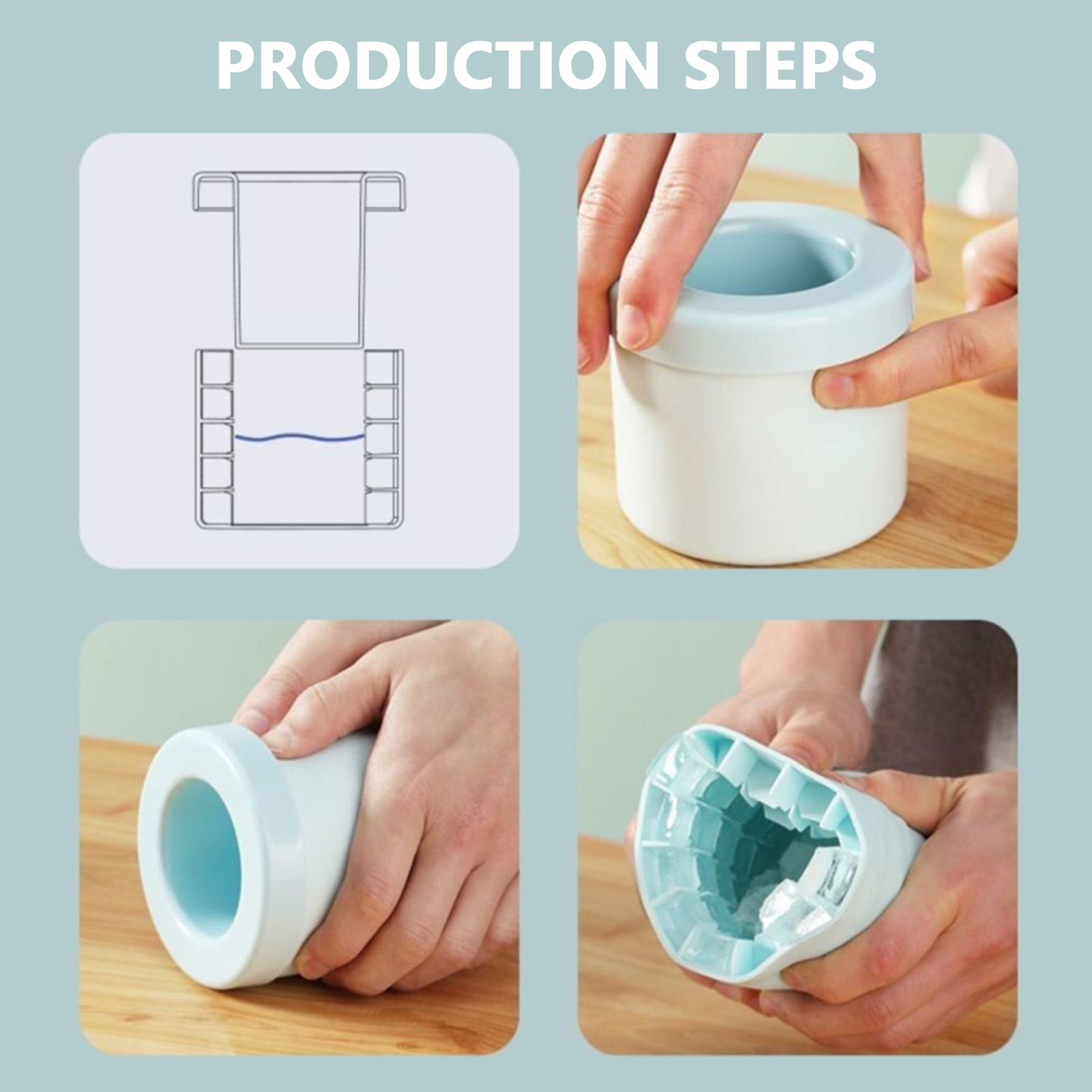 PRODUCTION STEPS