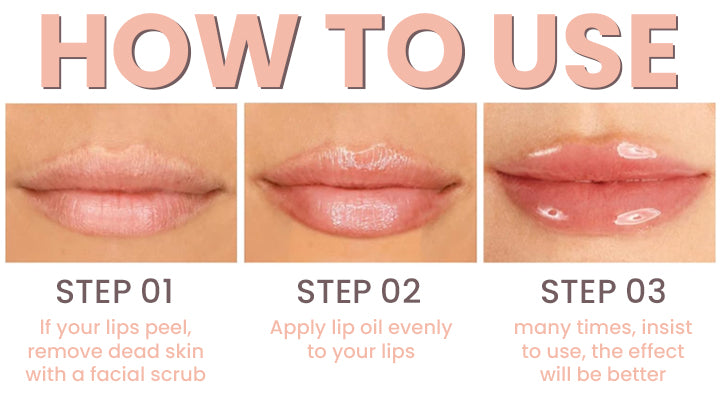 HOW TO USE

STEP 01

If your lips peel, remove dead skin with a facial scrub

STEP 02

Apply lip oil evenly to your lips

STEP 03

many times, insist to use, the effect will be better