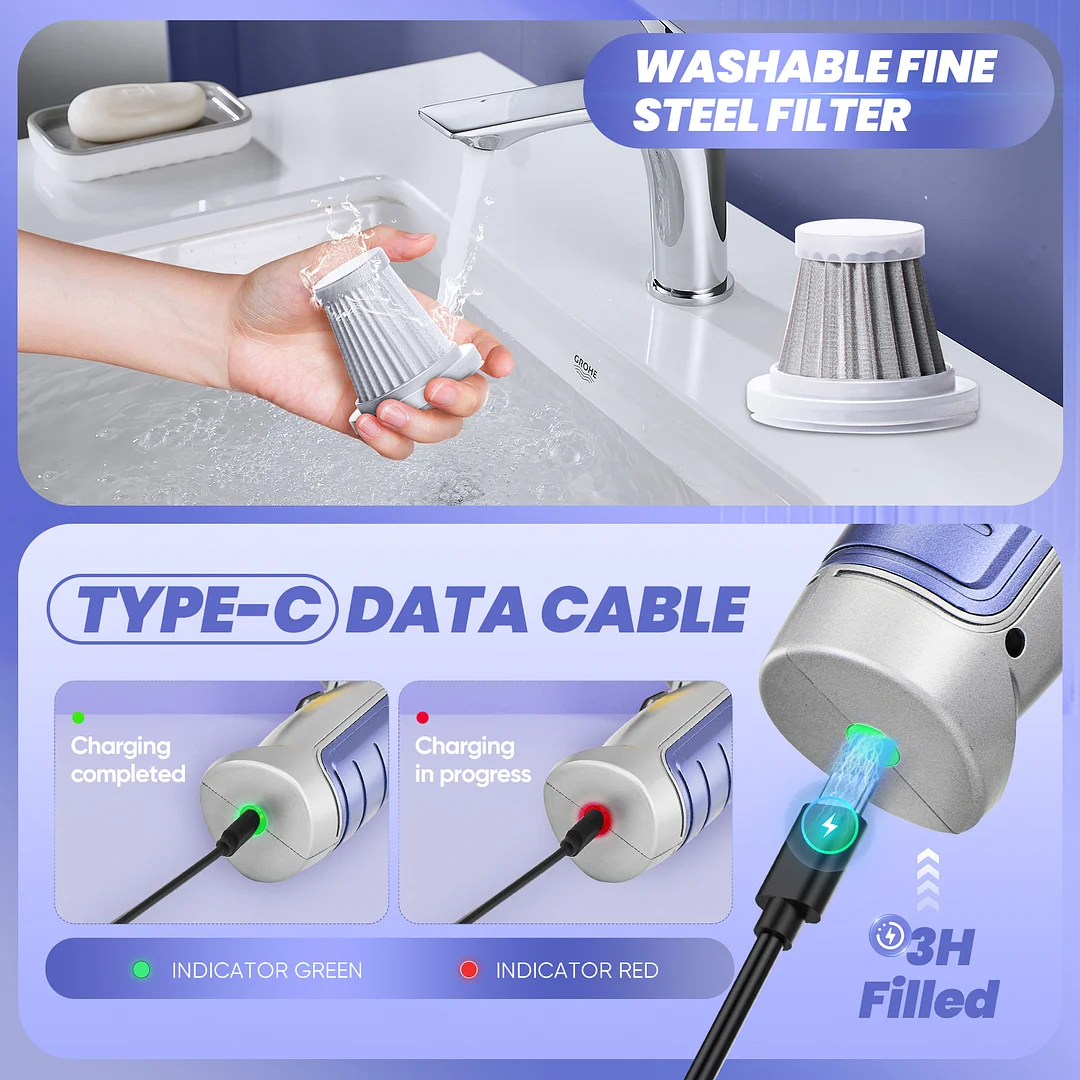 WASHABLE FINE STEEL FILTER

GROHE

TYPE-C DATA CABLE

Charging completed

Charging in progress

INDICATOR GREEN

INDICATOR RED

3H Filled