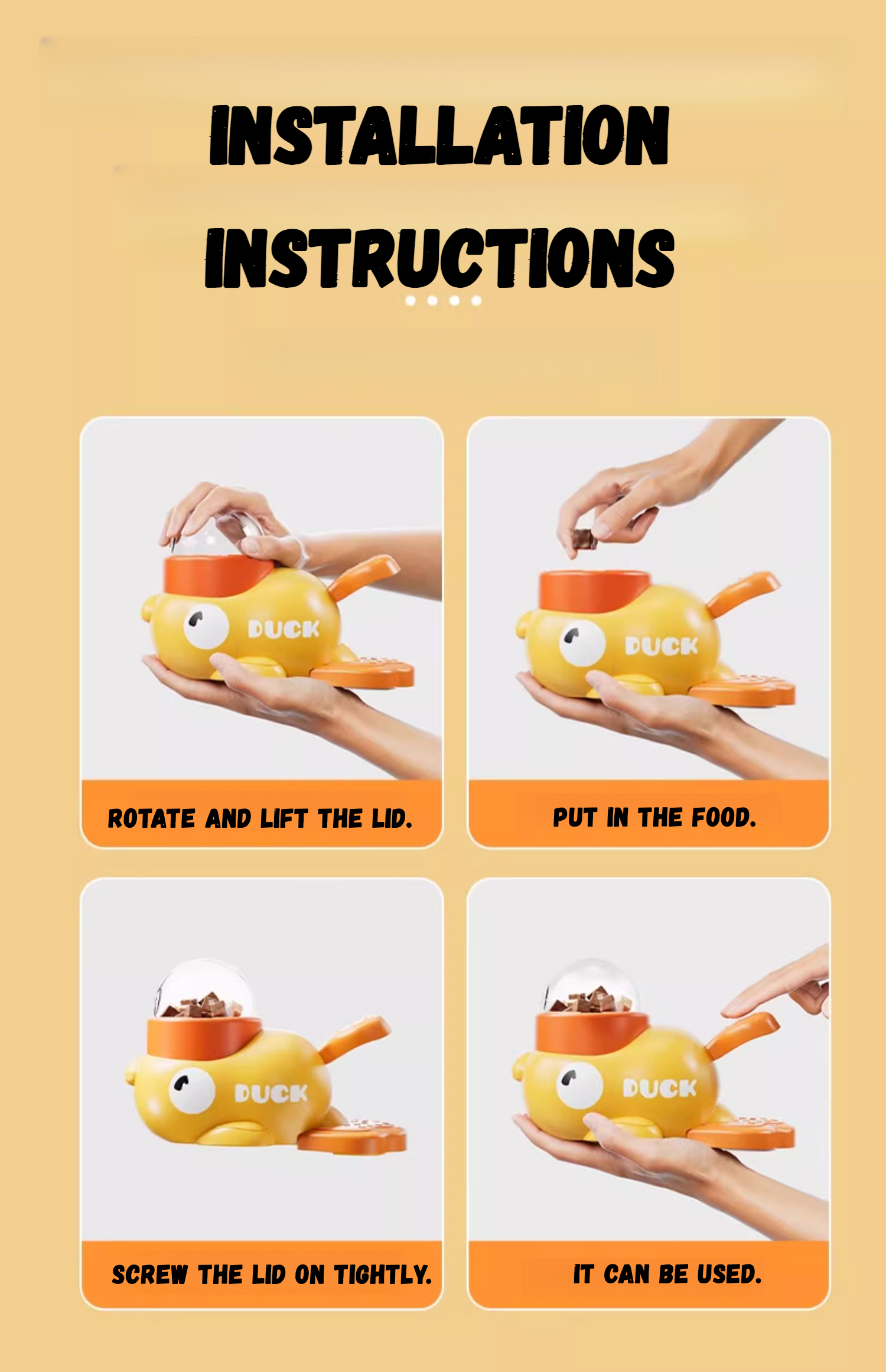 INSTALLATION INSTRUCTIONS

DUCK

ROTATE AND LIFT THE LID.

DUCK

PUT IN THE FOOD.

DUCK

SCREW THE LID ON TIGHTLY.

DUCK

IT CAN BE USED.