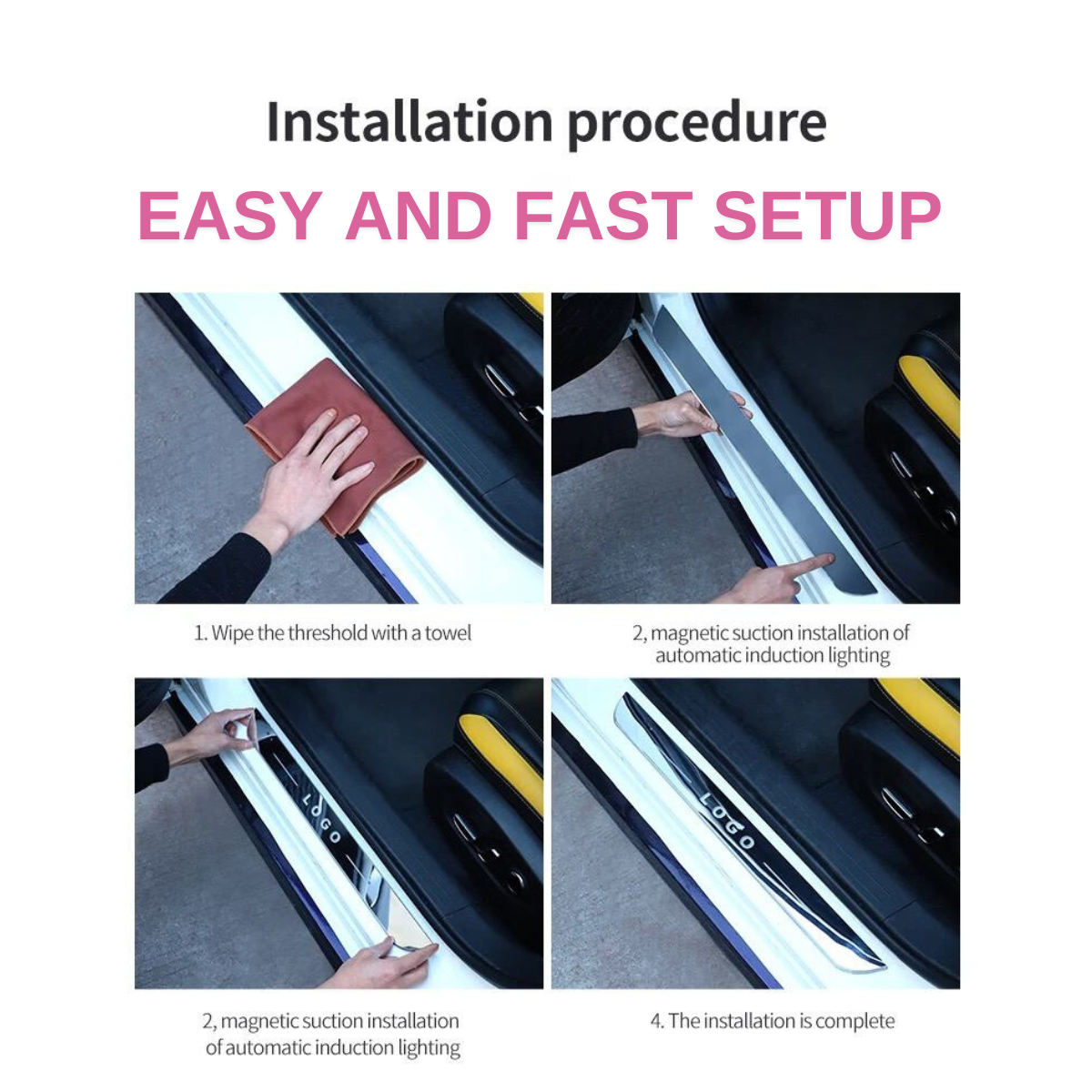 Installation procedure

EASY AND FAST SETUP

1. Wipe the threshold with a towel

2, magnetic suction installation of automatic induction lighting

LOGO

2, magnetic suction installation of automatic induction lighting

LOGO

4. The installation is complete