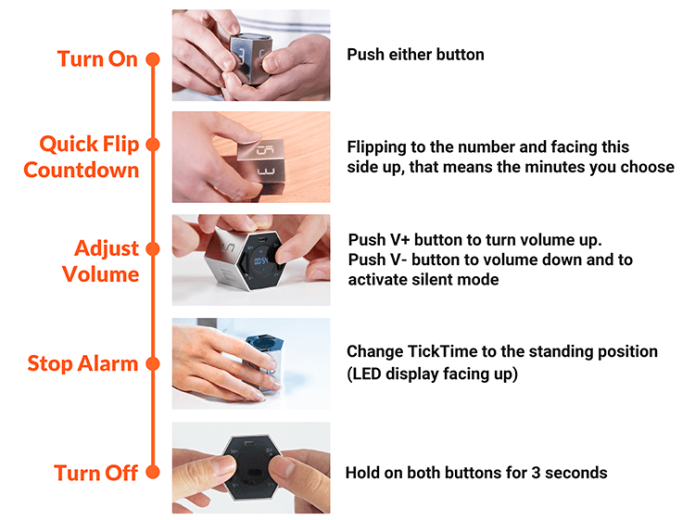 Turn On
Push either button

Quick Flip Countdown
Flipping to the number and facing this side up, that means the minutes you choose

Adjust Volume
Push V+ button to turn volume up.
Push V- button to volume down and to activate silent mode

Stop Alarm
Change TickTime to the standing position (LED display facing up)

Turn Off
Hold on both buttons for 3 seconds