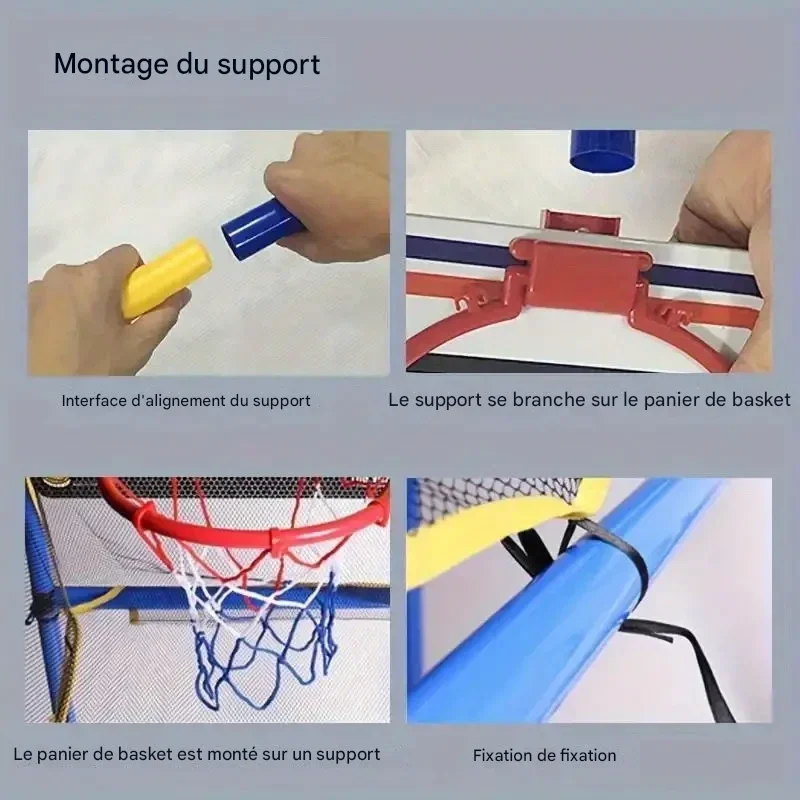 Montage du support

Interface d'alignement du support

Le support se branche sur le panier de basket

Le panier de basket est monté sur un support

Fixation de fixation